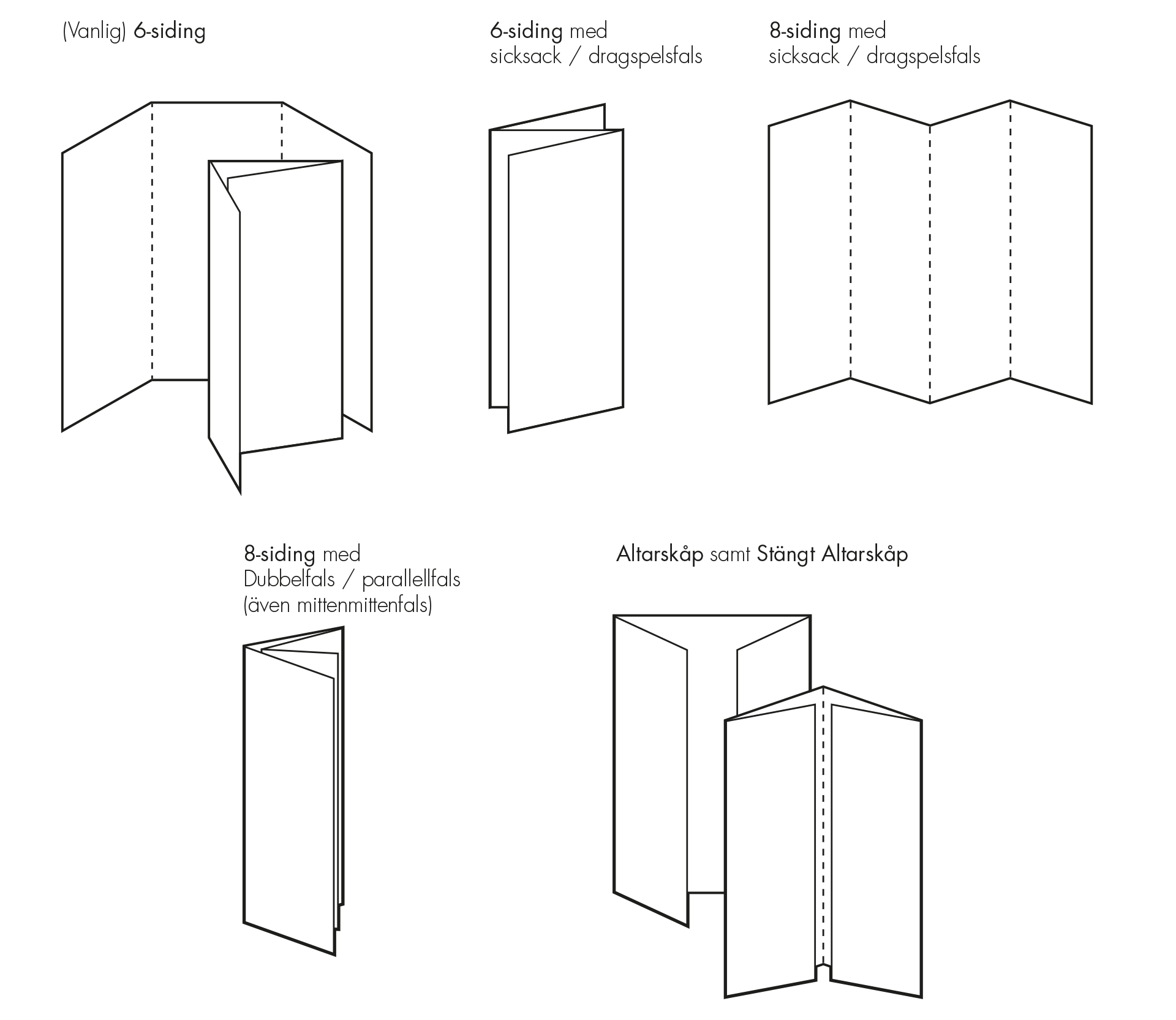 (Vanlig) 6-siding

6-siding med
sicksack / dragspelsfals

8-siding med
sicksack / dragspelsfals

8-siding med
Dubbelfals / parallellfals
(även mittenmittenfals)

Altarskåp samt Stängt Altarskåp